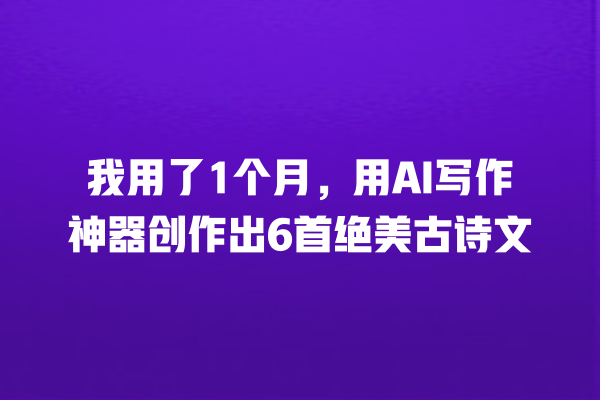 我用了1个月，用AI写作神器创作出6首绝美古诗文