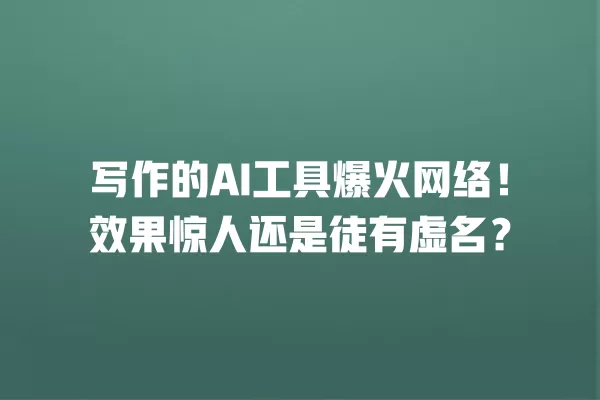 写作的AI工具爆火网络！
效果惊人还是徒有虚名？