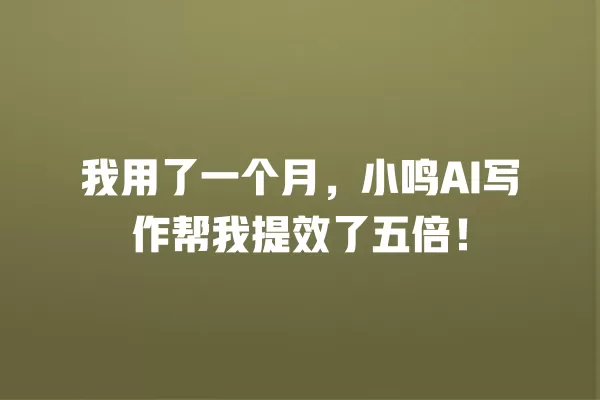 我用了一个月，小鸣AI写作帮我提效了五倍！