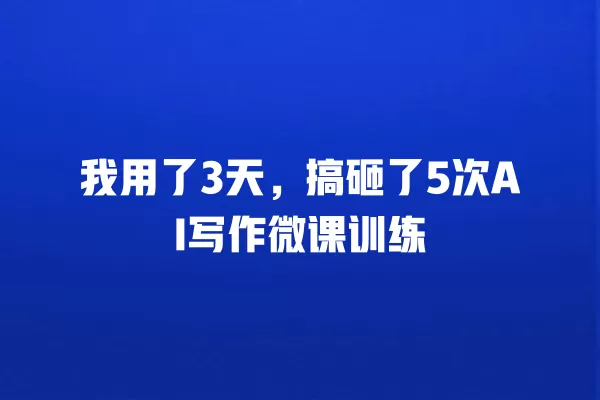 我用了3天，搞砸了5次AI写作微课训练